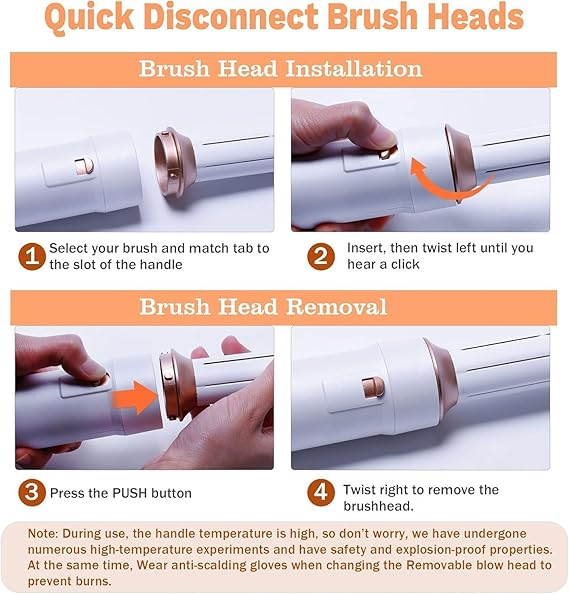 Quick Disconnect Brush Heads

Brush Head Installation

1 Select your brush and match tab to the slot of the handle

2 Insert, then twist left until you hear a click

Brush Head Removal

3 Press the PUSH button

4 Twist right to remove the brushhead.

Note: During use, the handle temperature is high, so don't worry, we have undergone numerous high-temperature experiments and have safety and explosion-proof properties. At the same time, Wear anti-scalding gloves when changing the Removable blow head to prevent burns.